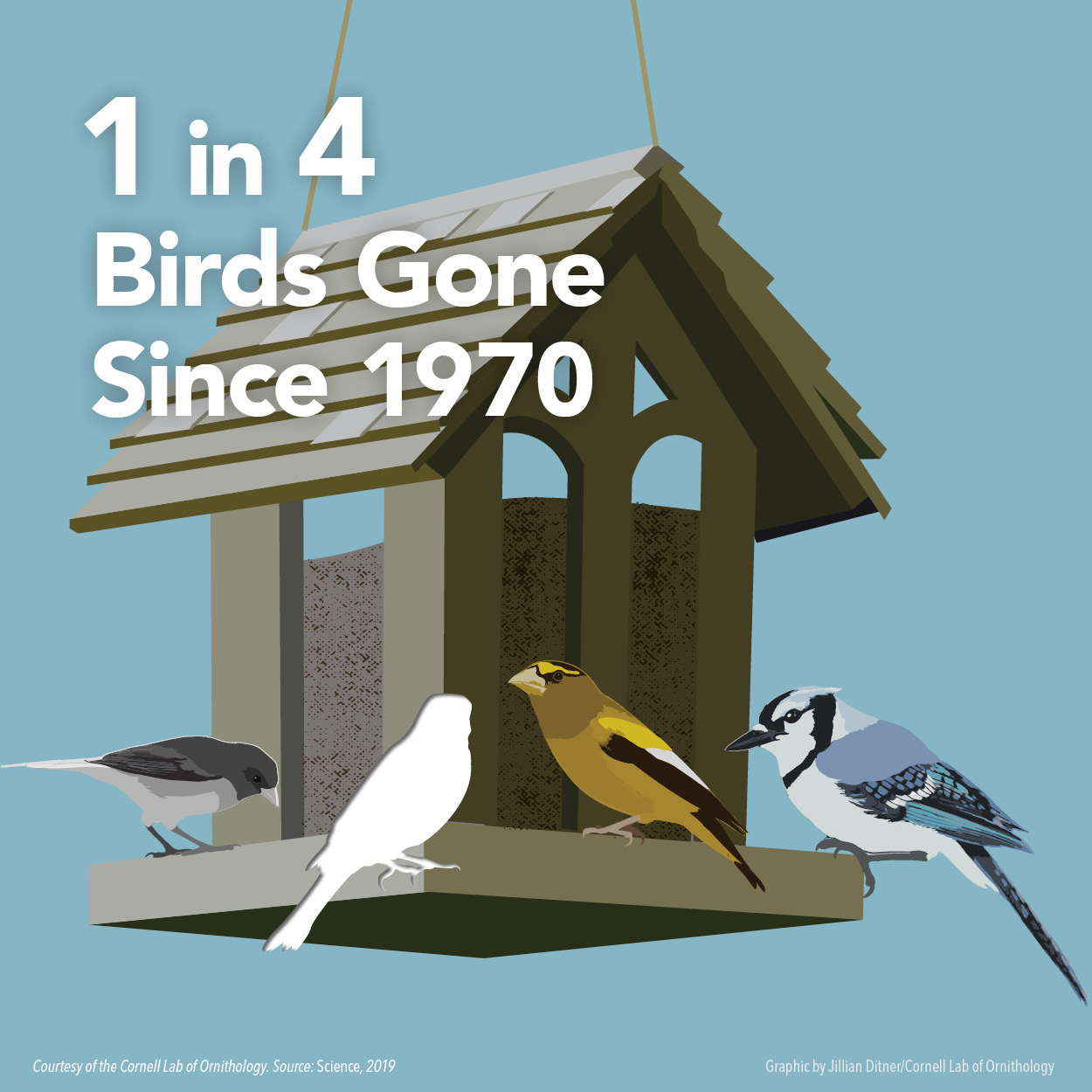 1 in 4
Birds Gone
Since 1970

Courtesy of the Cornell Lab of Ornithology. Source: Science, 2019

Graphic by Jillian Ditner/Cornell Lab of Ornithology